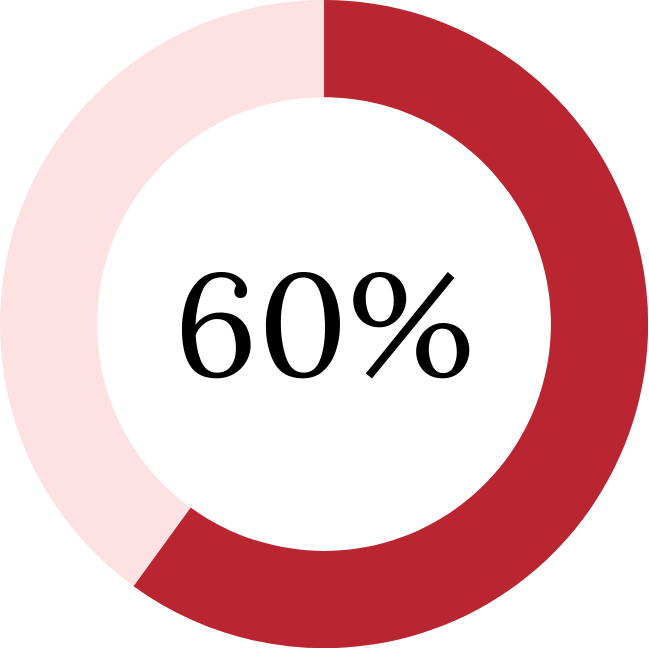 60%