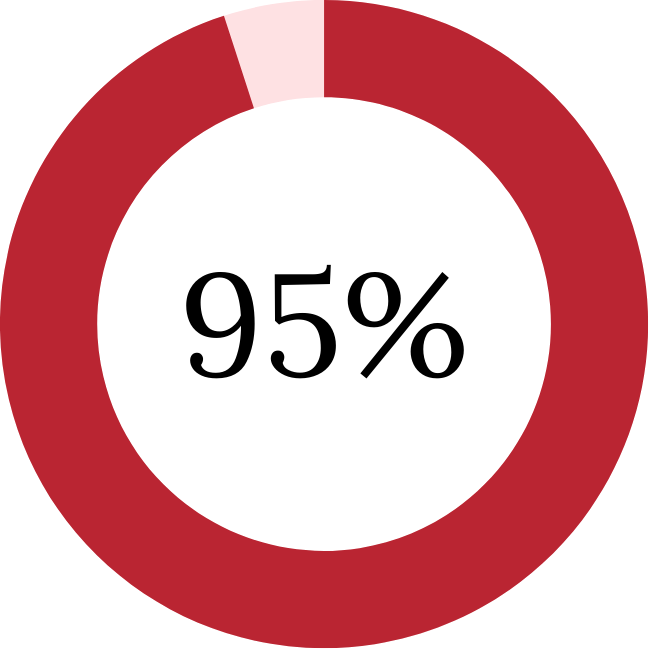 95%