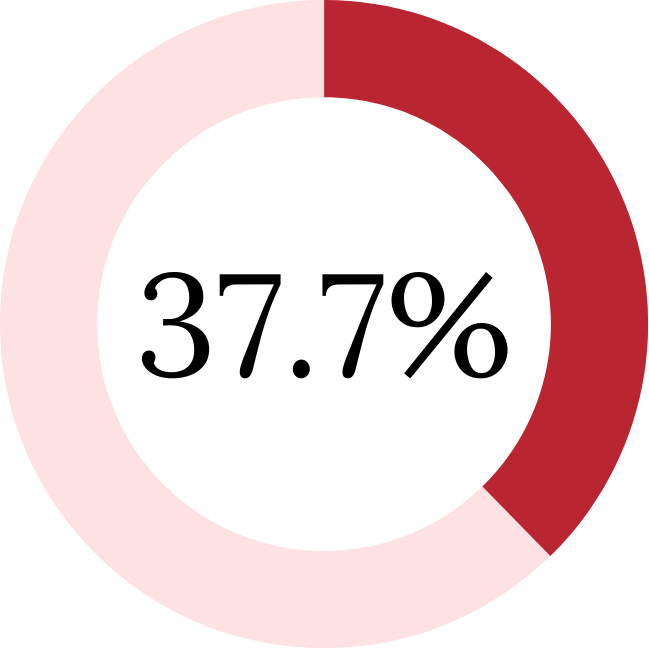 37.7%