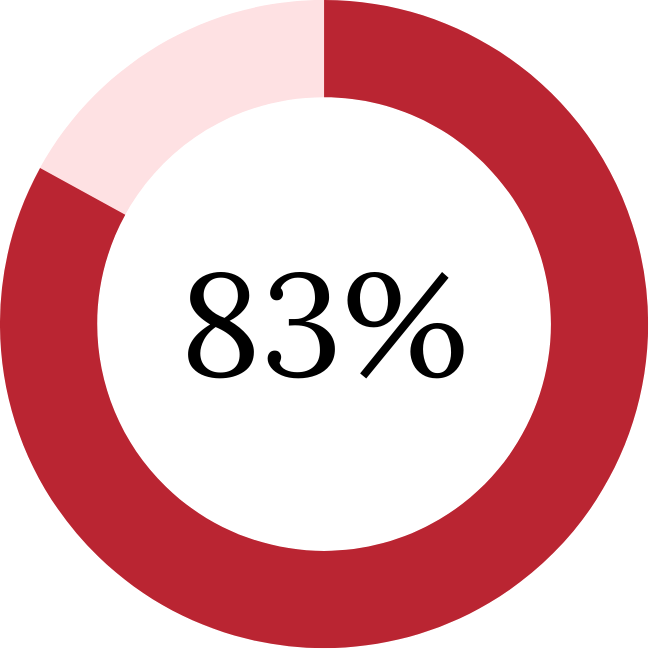 83%