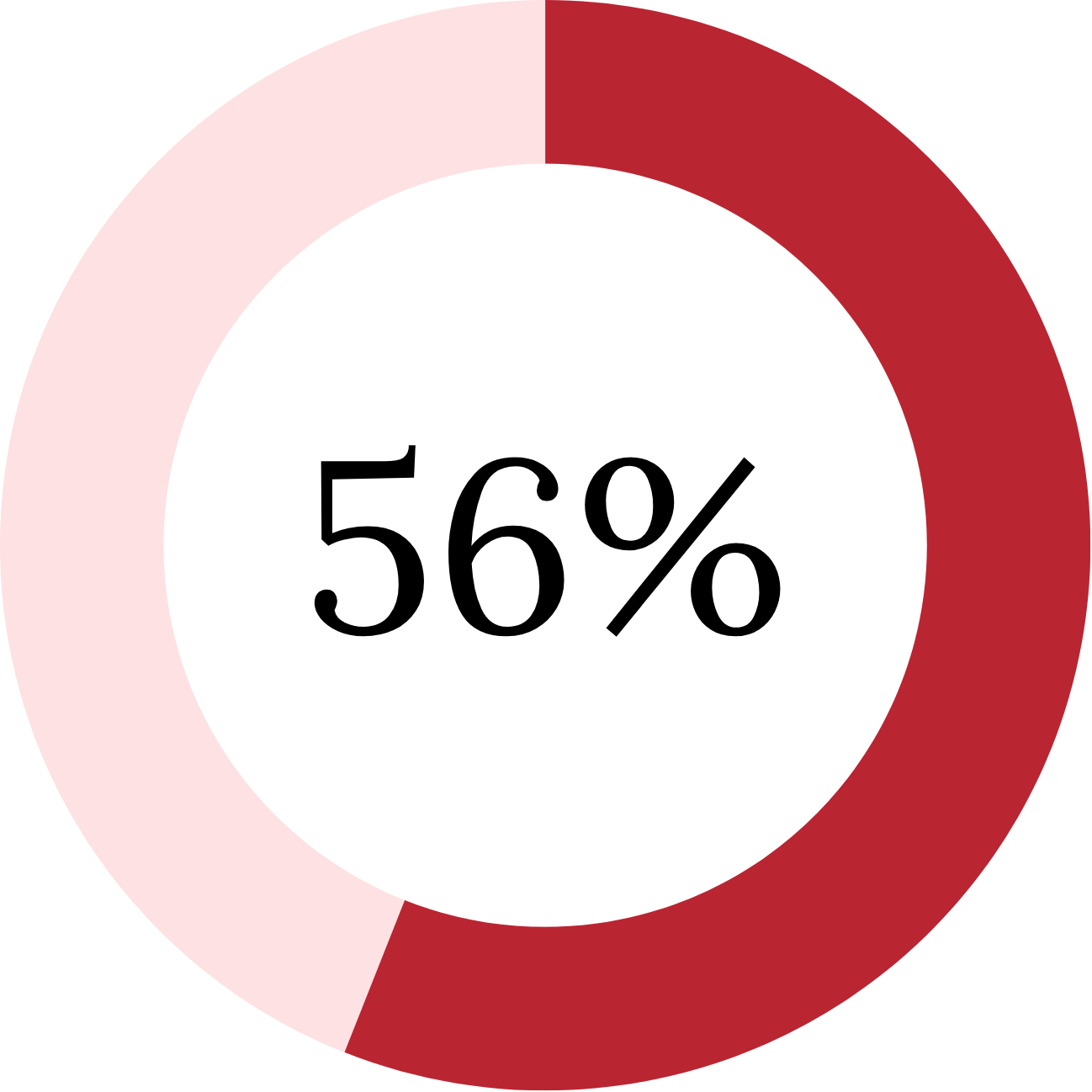 56%