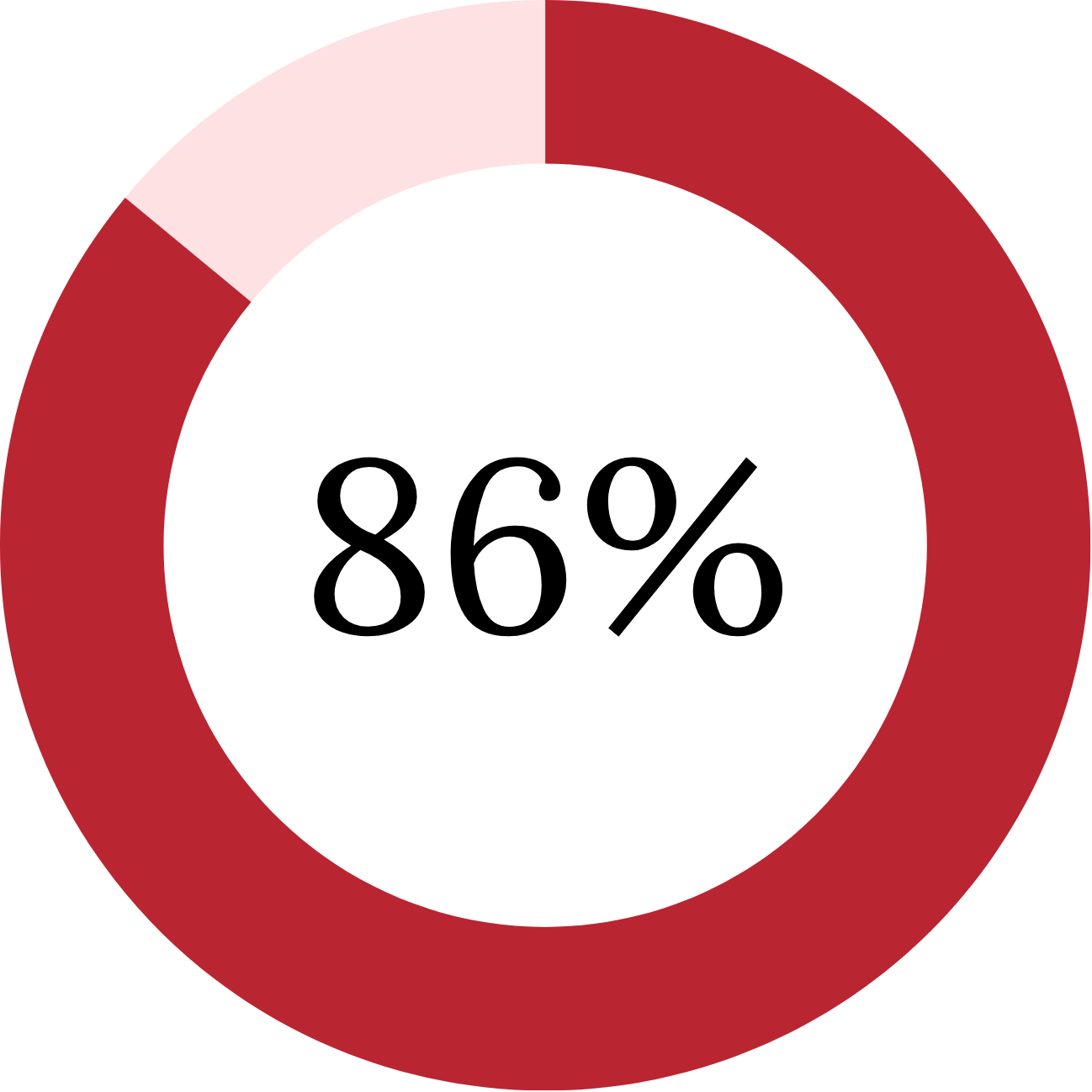 86%