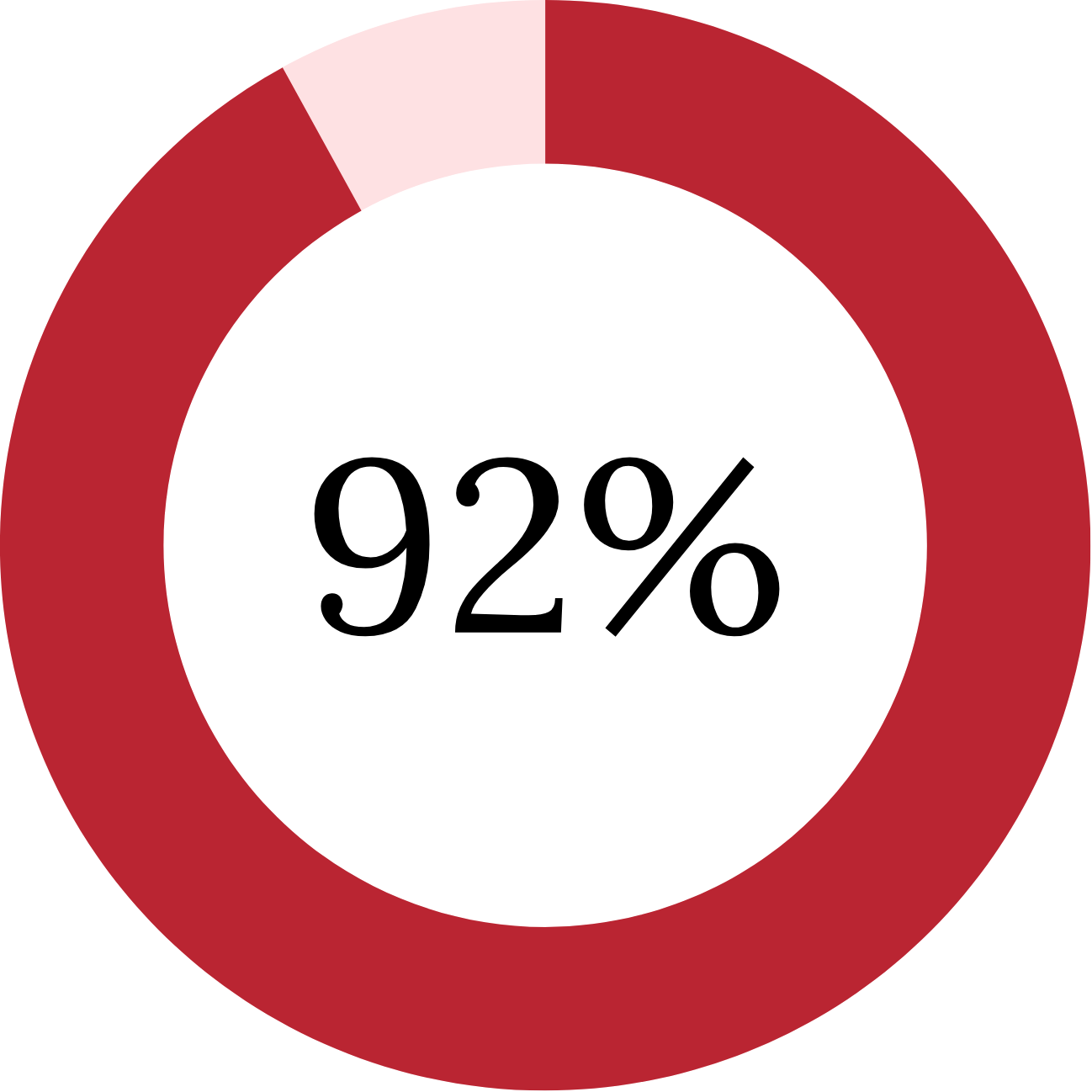 92%