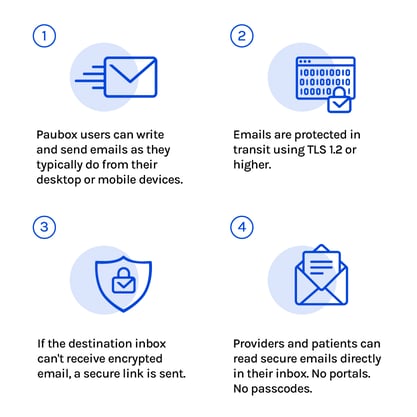 1

Paubox users can write and send emails as they typically do from their desktop or mobile devices.

2

1001010010
0101001010
100010

Emails are protected in transit using TLS 1.2 or higher.

3

If the destination inbox can't receive encrypted email, a secure link is sent.

4

Providers and patients can read secure emails directly in their inbox. No portals. No passcodes.